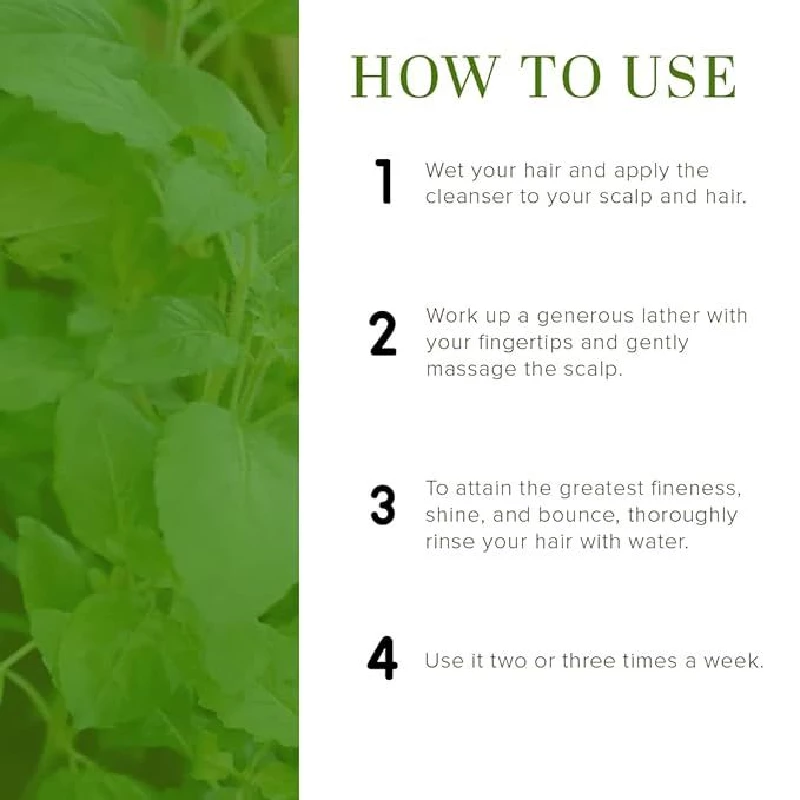 HOW TO USE

1 Wet your hair and apply the cleanser to your scalp and hair.

2 Work up a generous lather with your fingertips and gently massage the scalp.

3 To attain the greatest fineness, shine, and bounce, thoroughly rinse your hair with water.

4 Use it two or three times a week.